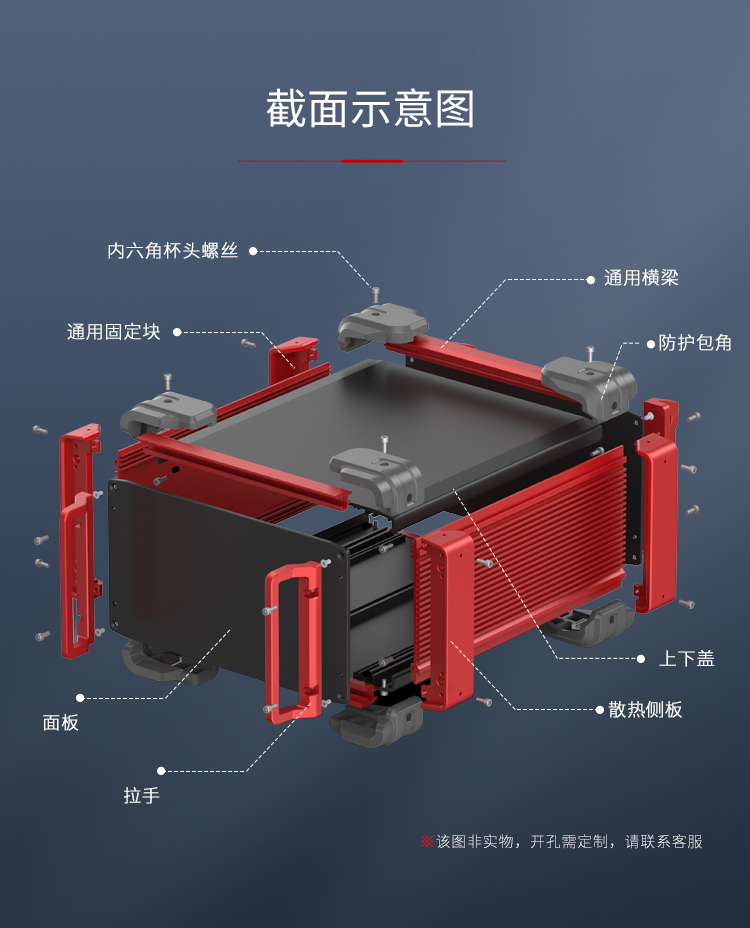 截面示意图

内六角杯头螺丝

通用横梁

通用固定块

防护包角

上下盖

散热侧板

面板

拉手

※该图非实物，开孔需定制，请联系客服