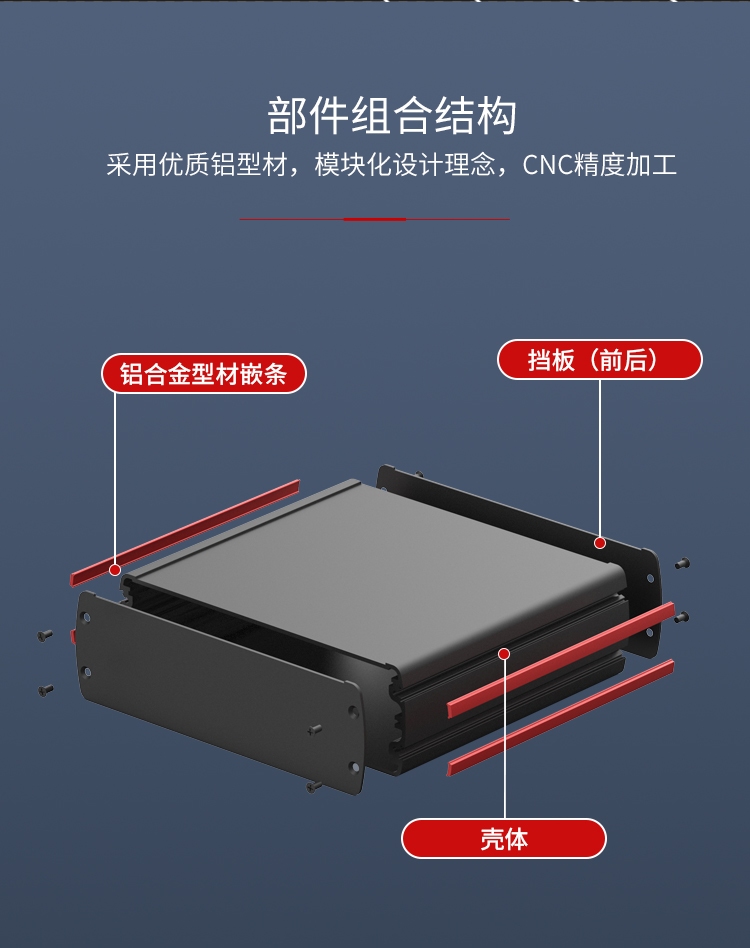 部件组合结构

采用优质铝型材，模块化设计理念，CNC精度加工

铝合金型材嵌条

挡板（前后）

壳体