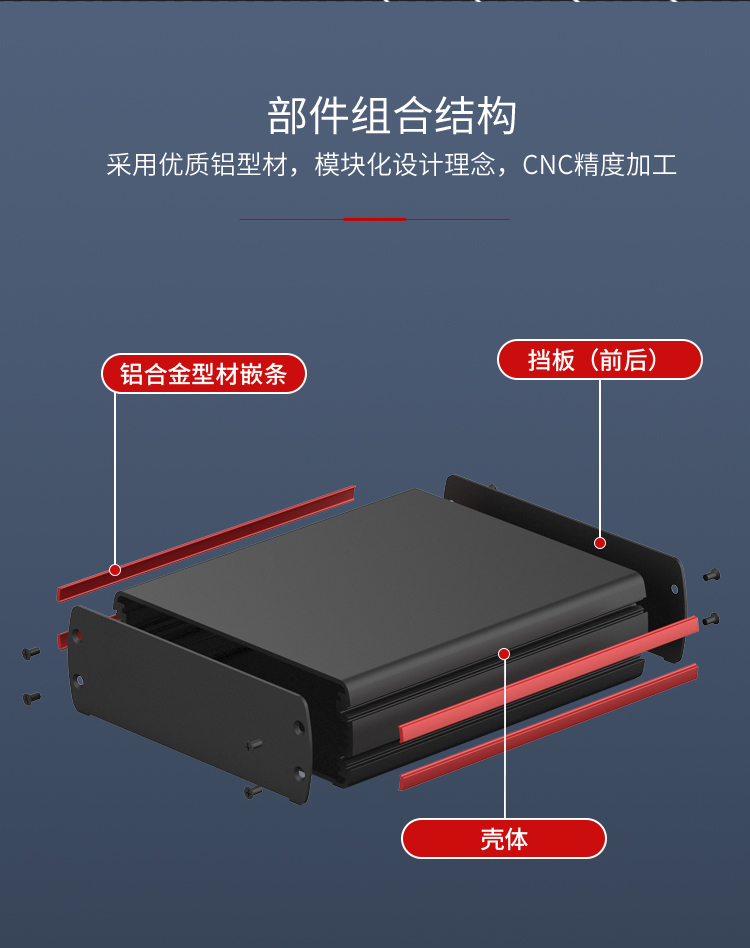 部件组合结构

采用优质铝型材，模块化设计理念，CNC精度加工

铝合金型材嵌条

挡板（前后）

壳体