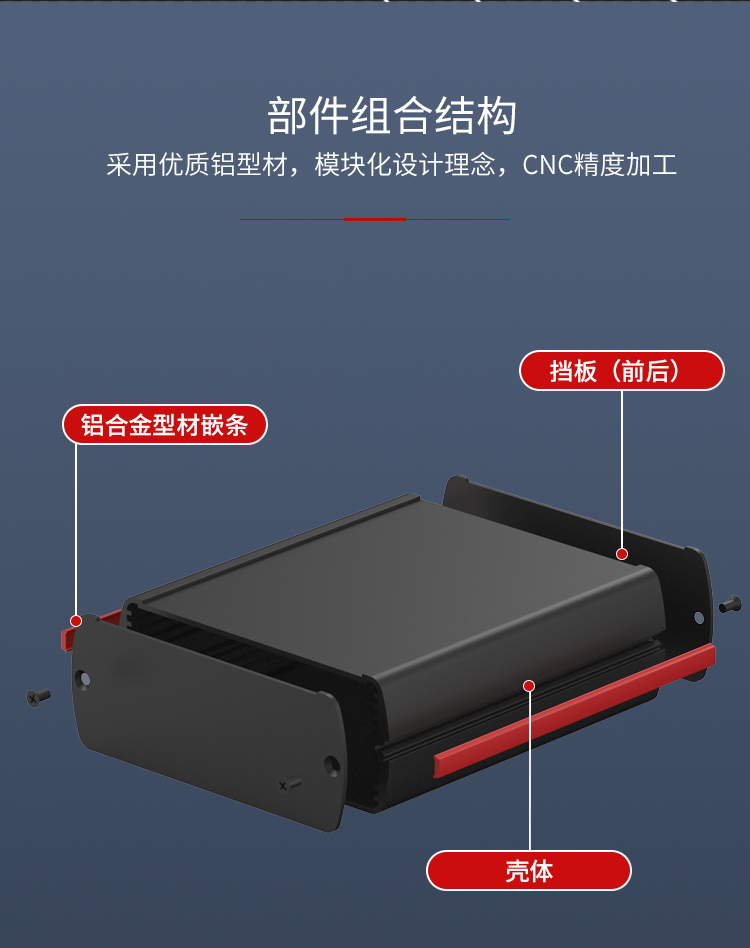 部件组合结构

采用优质铝型材，模块化设计理念，CNC精度加工

挡板（前后）

铝合金型材嵌条

壳体