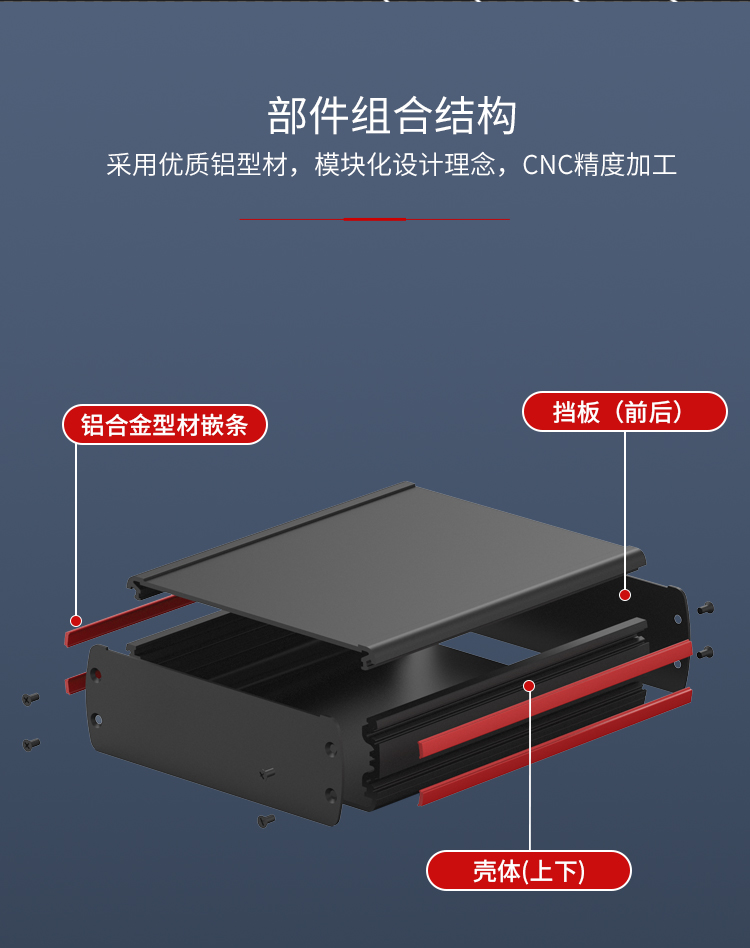 部件组合结构

采用优质铝型材，模块化设计理念，CNC精度加工

铝合金型材嵌条

挡板（前后）

壳体(上下)