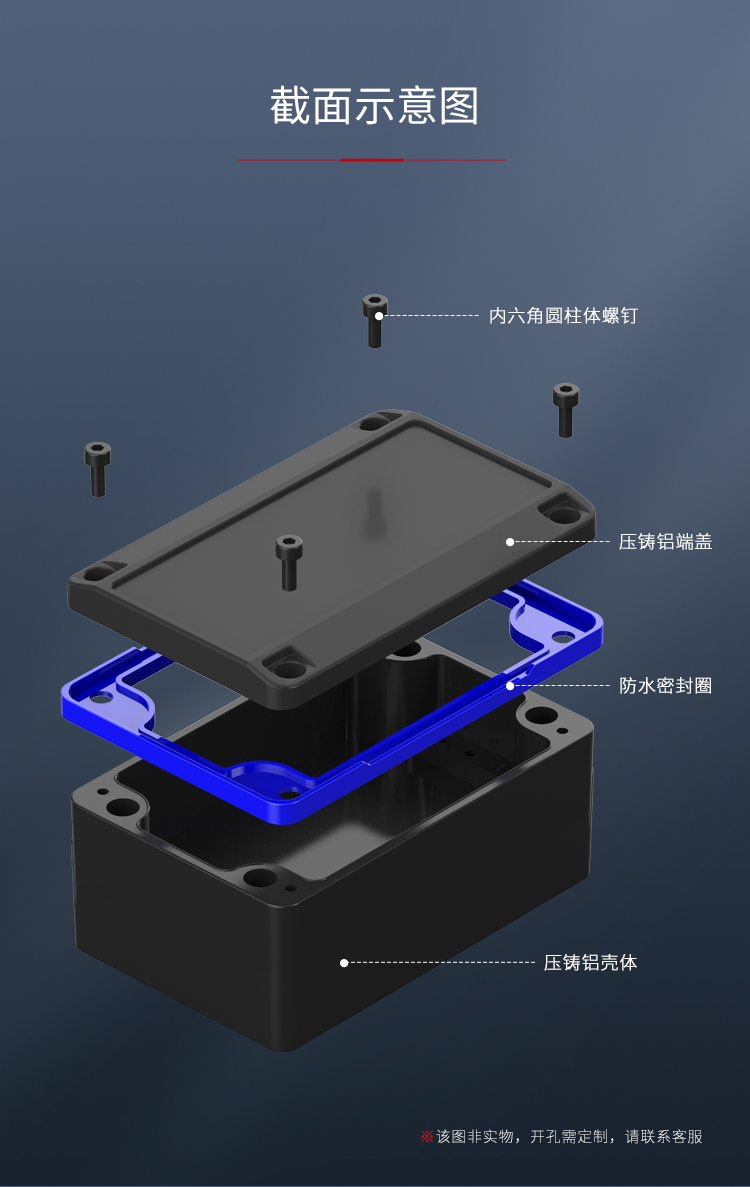 截面示意图

内六角圆柱体螺钉

压铸铝端盖

防水密封圈

压铸铝壳体

※该图非实物，开孔需定制，请联系客服