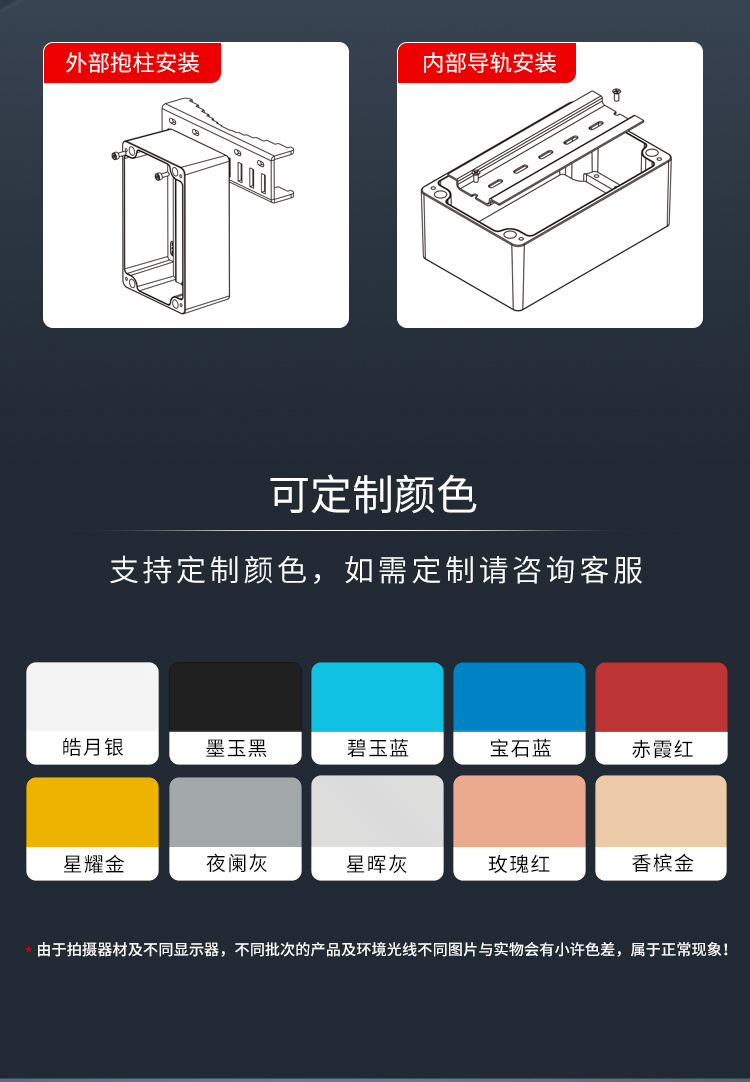 外部抱柱安装

内部导轨安装

可定制颜色

支持定制颜色，如需定制请咨询客服

皓月银
墨玉黑
碧玉蓝
宝石蓝
赤霞红
星耀金
夜阑灰
星晖灰
玫瑰红
香槟金

* 由于拍摄器材及不同显示器，不同批次的产品及环境光线不同图片与实物会有小许色差，属于正常现象！