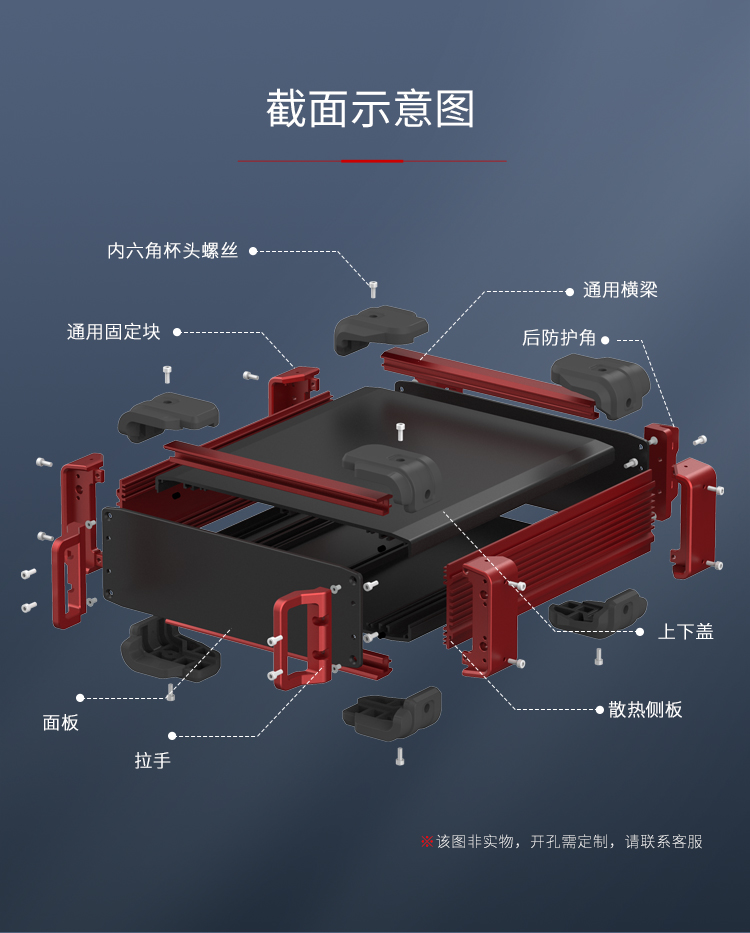 截面示意图

内六角杯头螺丝

通用横梁

通用固定块

后防护角

上下盖

散热侧板

面板

拉手

※该图非实物，开孔需定制，请联系客服