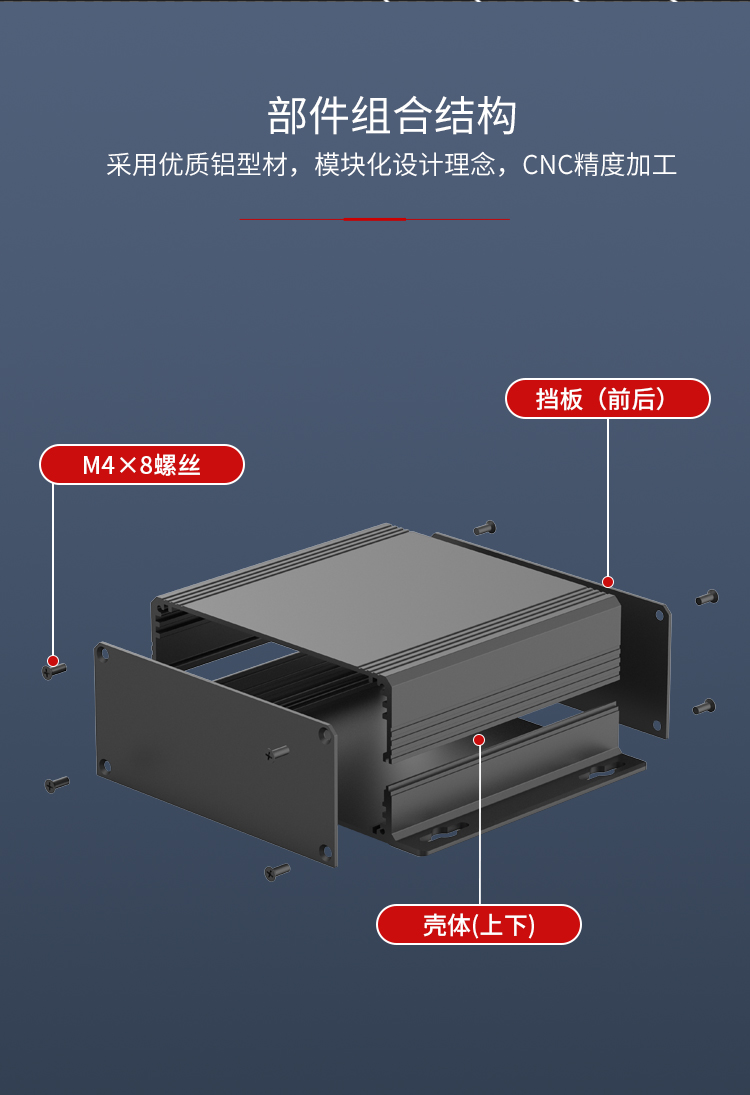 部件组合结构

采用优质铝型材，模块化设计理念，CNC精度加工

挡板（前后）

M4×8螺丝

壳体(上下)