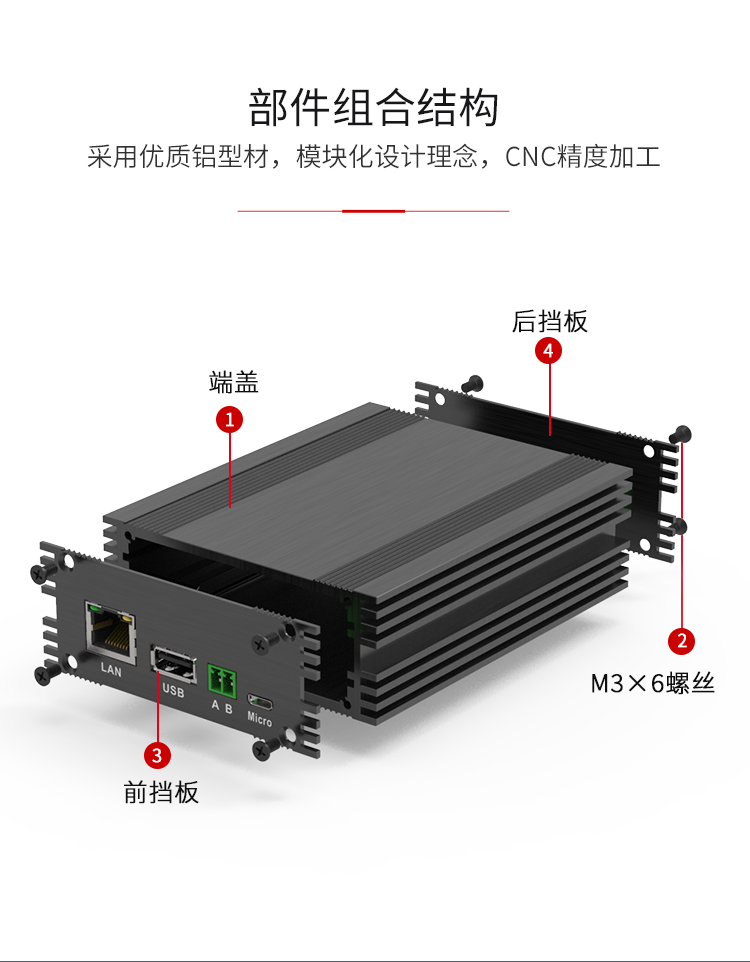 部件组合结构

采用优质铝型材，模块化设计理念，CNC精度加工

后挡板

4

端盖

1

2

M3×6螺丝

LAN

USB

A B

Micro

3

前挡板