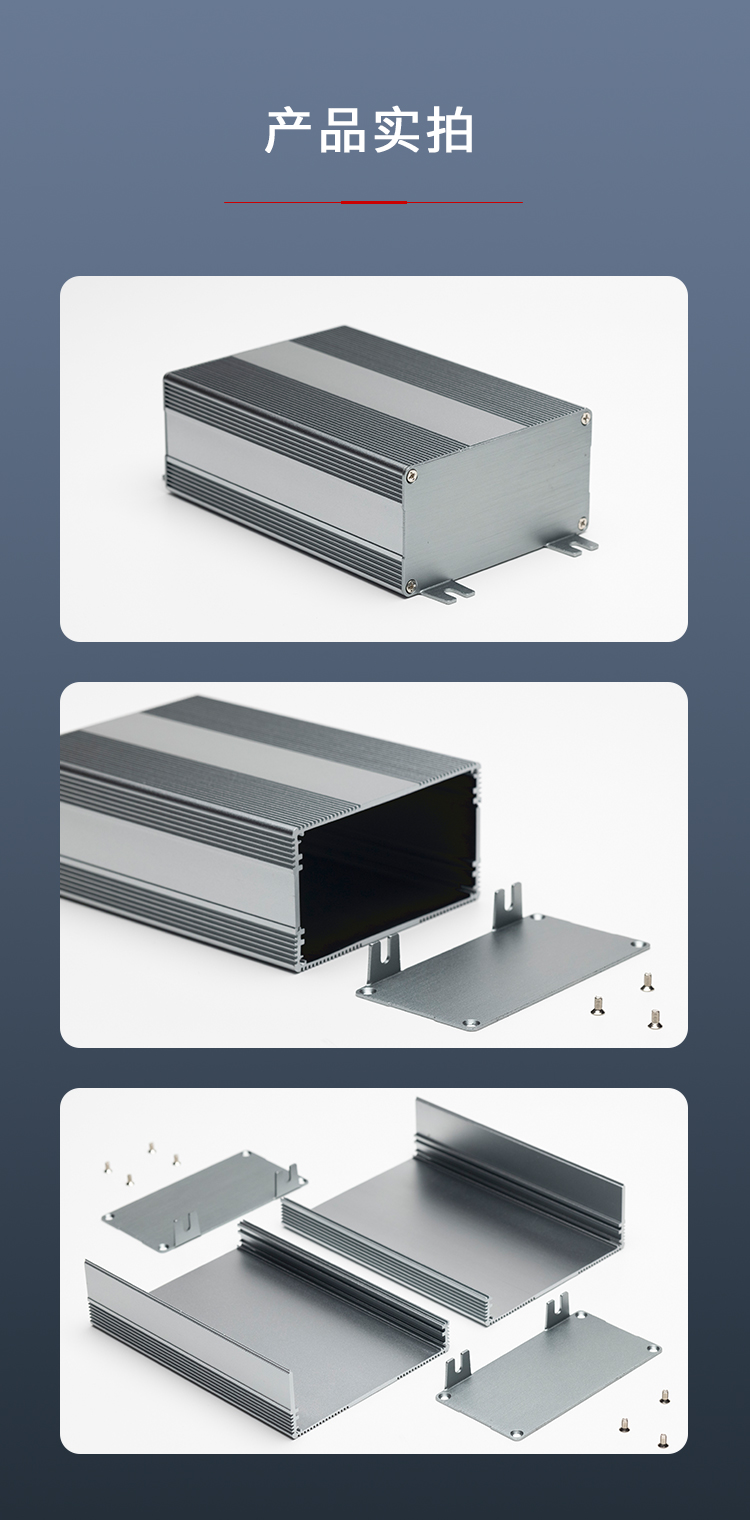 产品实拍