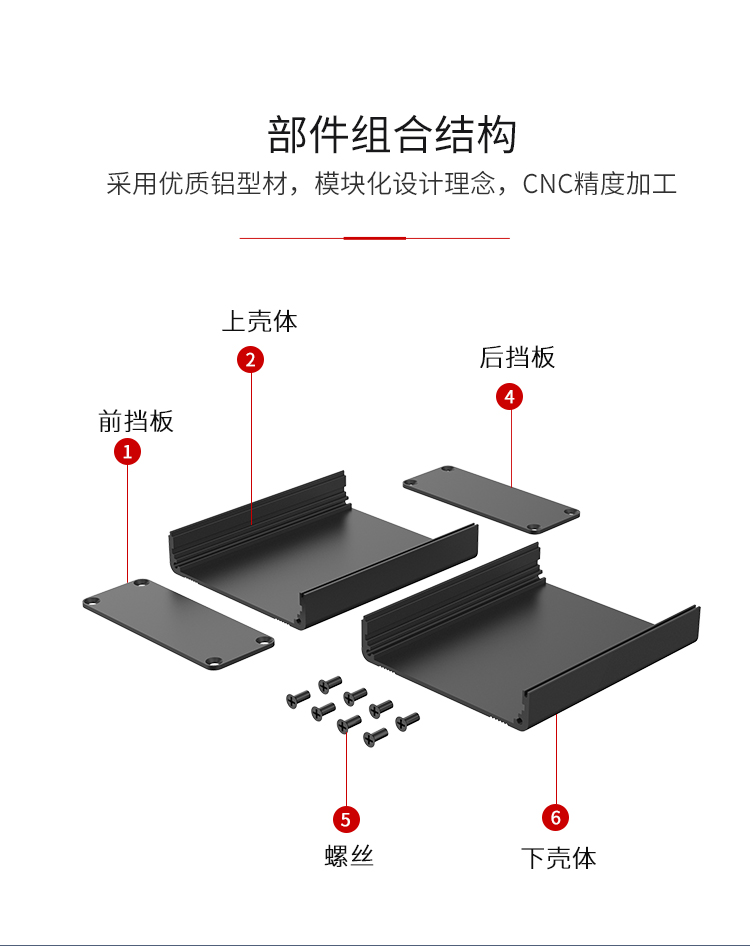 部件组合结构

采用优质铝型材，模块化设计理念，CNC精度加工

上壳体
2

后挡板
4

前挡板
1

5
螺丝

6
下壳体