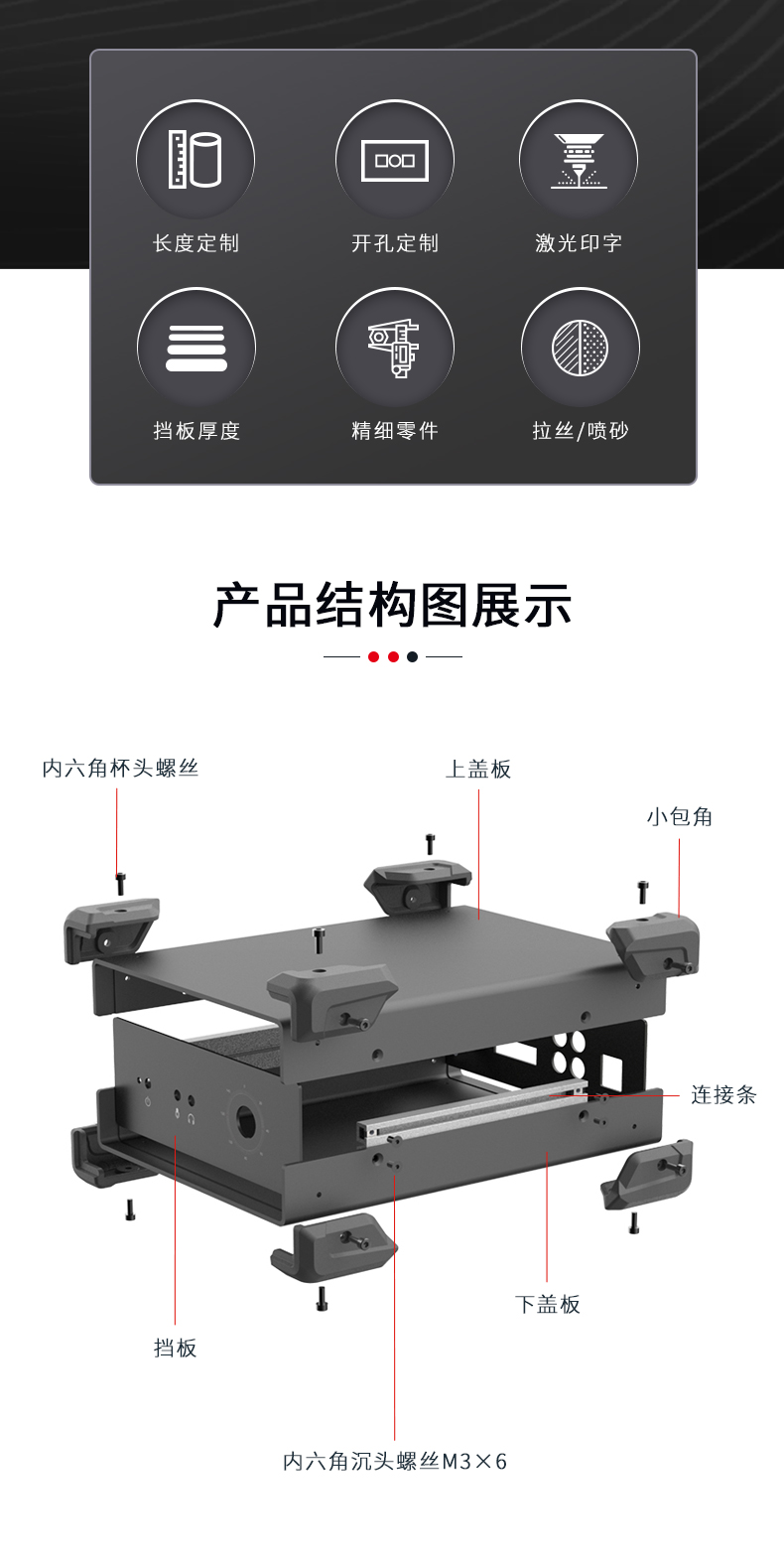 长度定制

开孔定制

激光印字

挡板厚度

精细零件

拉丝/喷砂

产品结构图展示

内六角杯头螺丝

上盖板

小包角

连接条

下盖板

挡板

内六角沉头螺丝M3×6