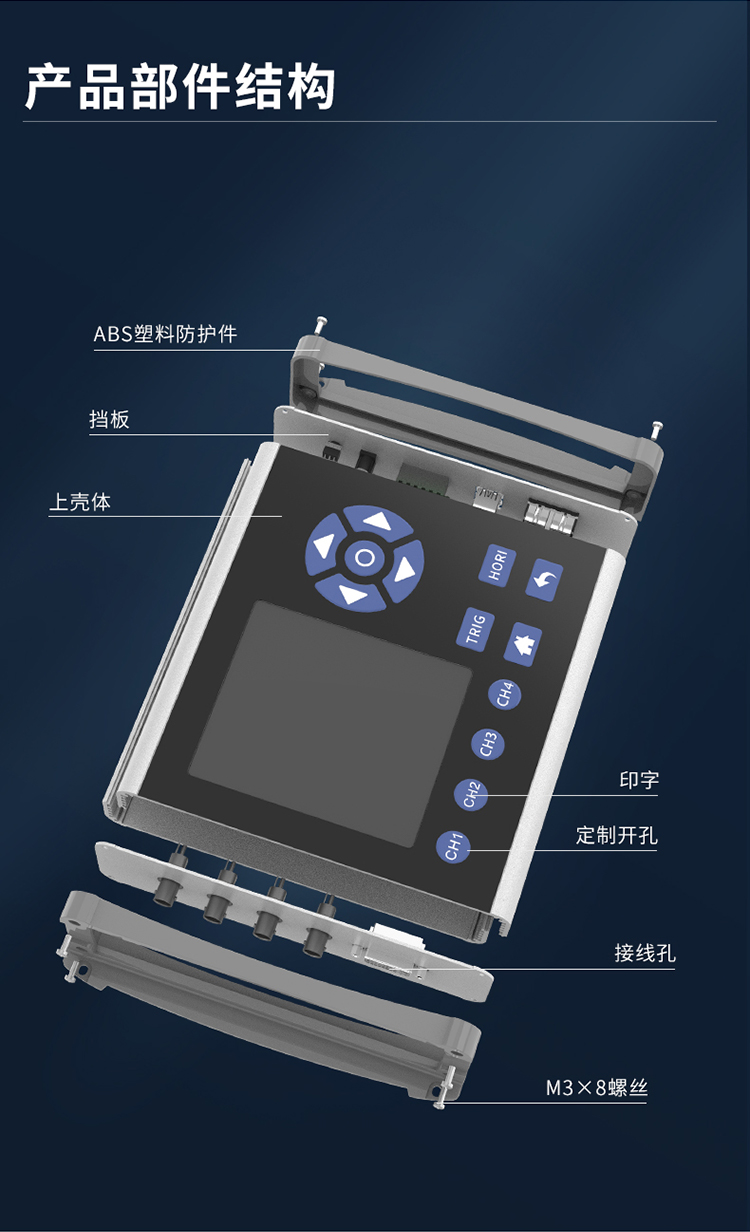 产品部件结构

ABS塑料防护件

挡板

上壳体

HORI

TRIG

CH4

CH3

CH2

CH1

印字

定制开孔

接线孔

M3×8螺丝