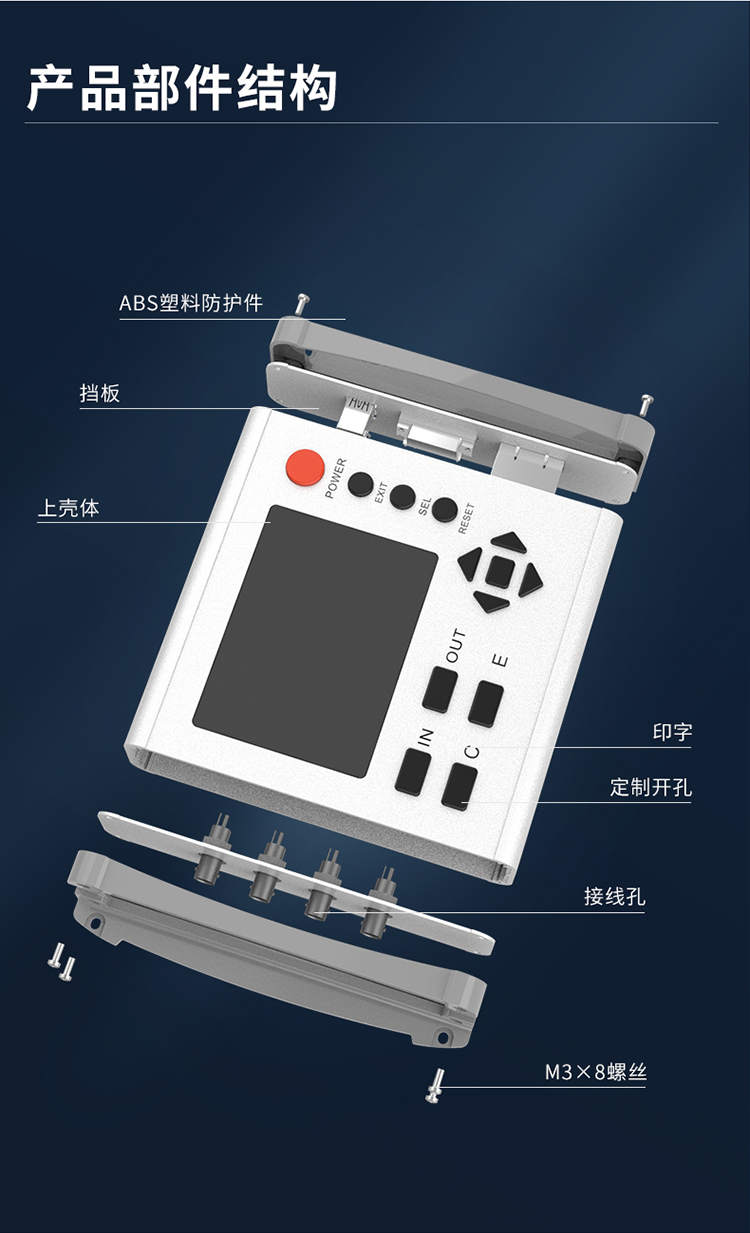 产品部件结构

ABS塑料防护件

挡板

上壳体

POWER
EXIT
SEL
RESET

OUT
E
IN
C

印字

定制开孔

接线孔

M3×8螺丝