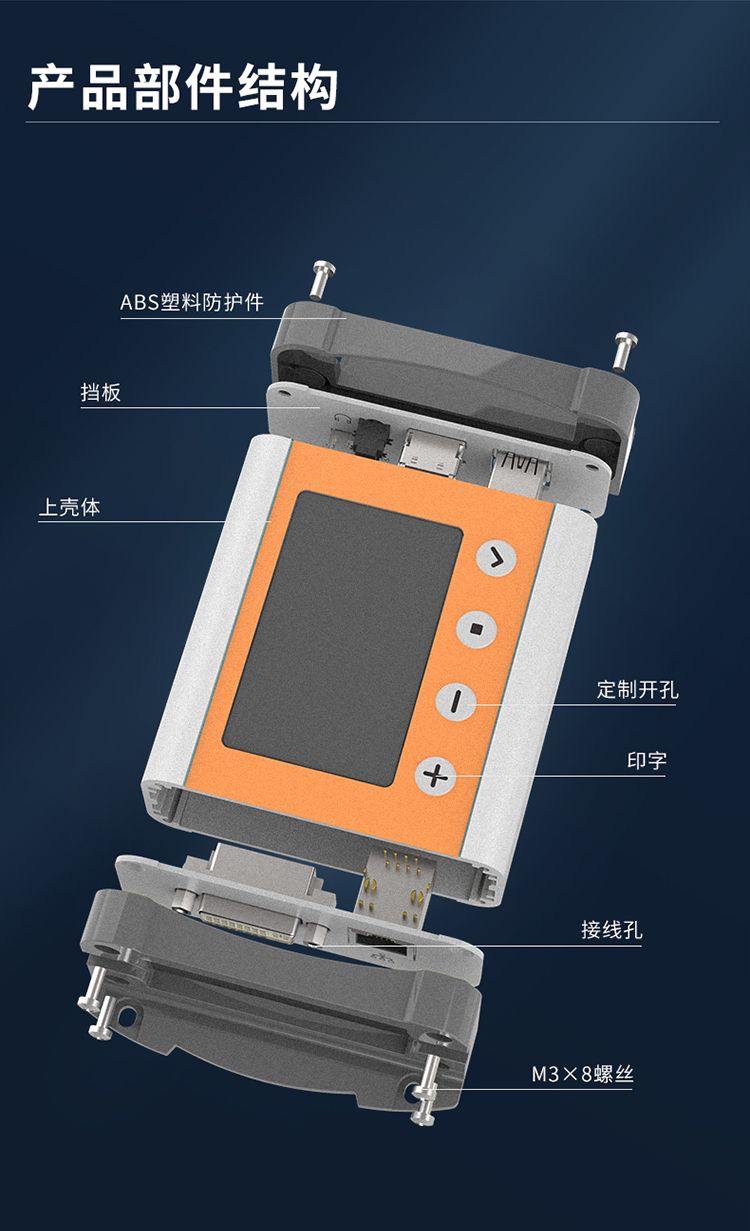 产品部件结构

ABS塑料防护件

挡板

上壳体

定制开孔

印字

接线孔

M3×8螺丝