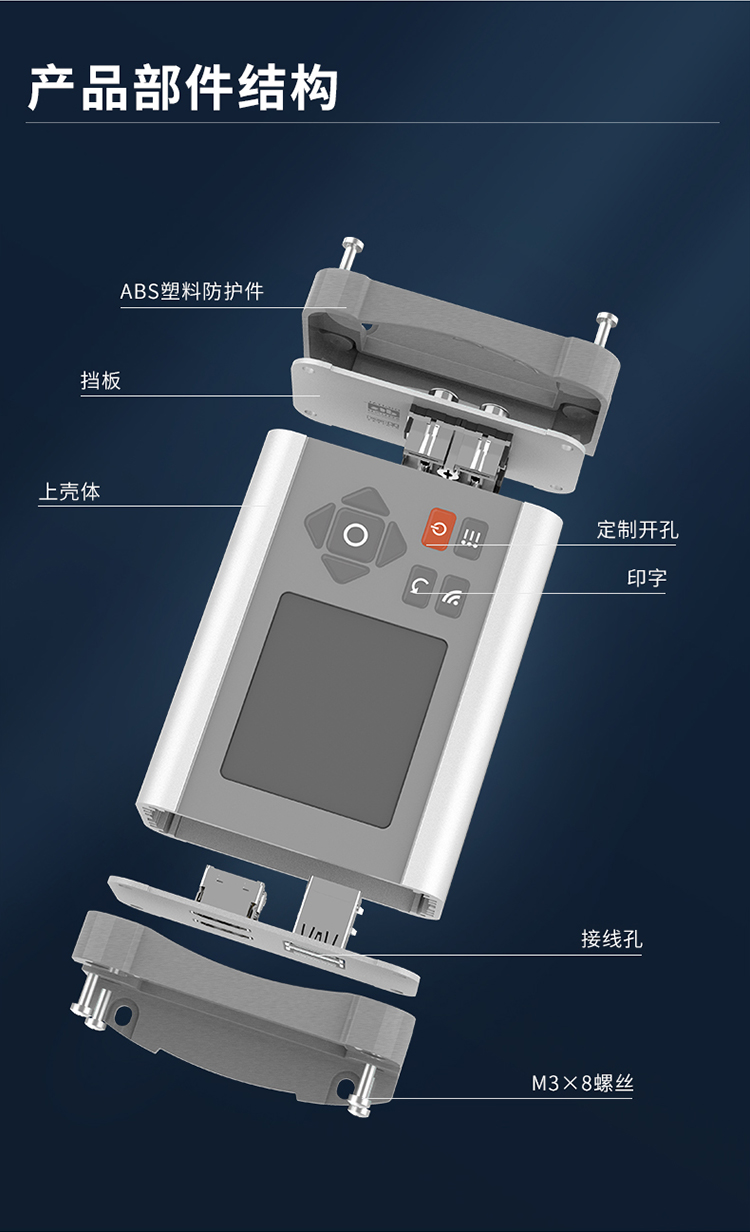 产品部件结构

ABS塑料防护件

挡板

上壳体

定制开孔

印字

接线孔

M3×8螺丝