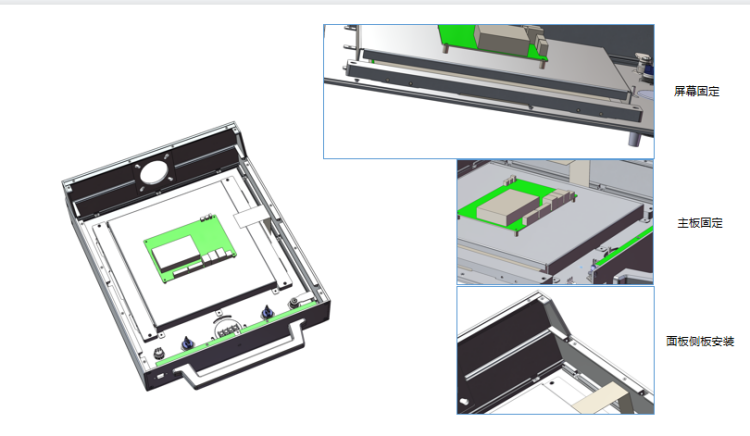 屏幕固定

主板固定

面板侧板安装