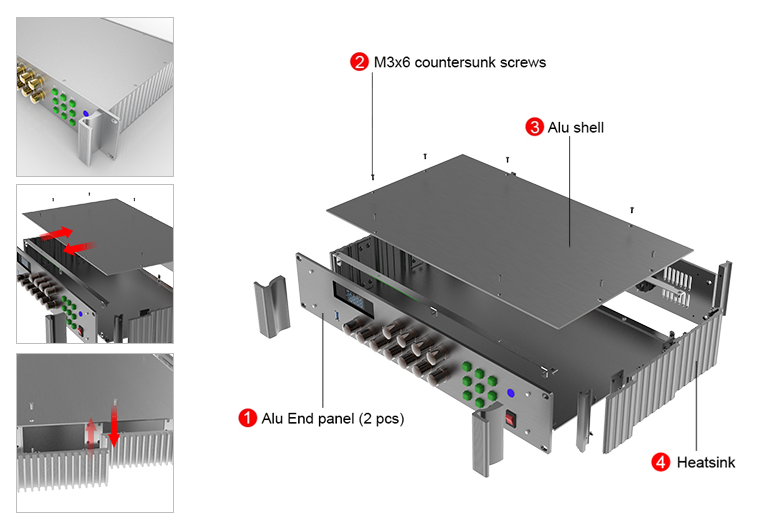 2 M3x6 countersunk screws

3 Alu shell

1 Alu End panel (2 pcs)

4 Heatsink