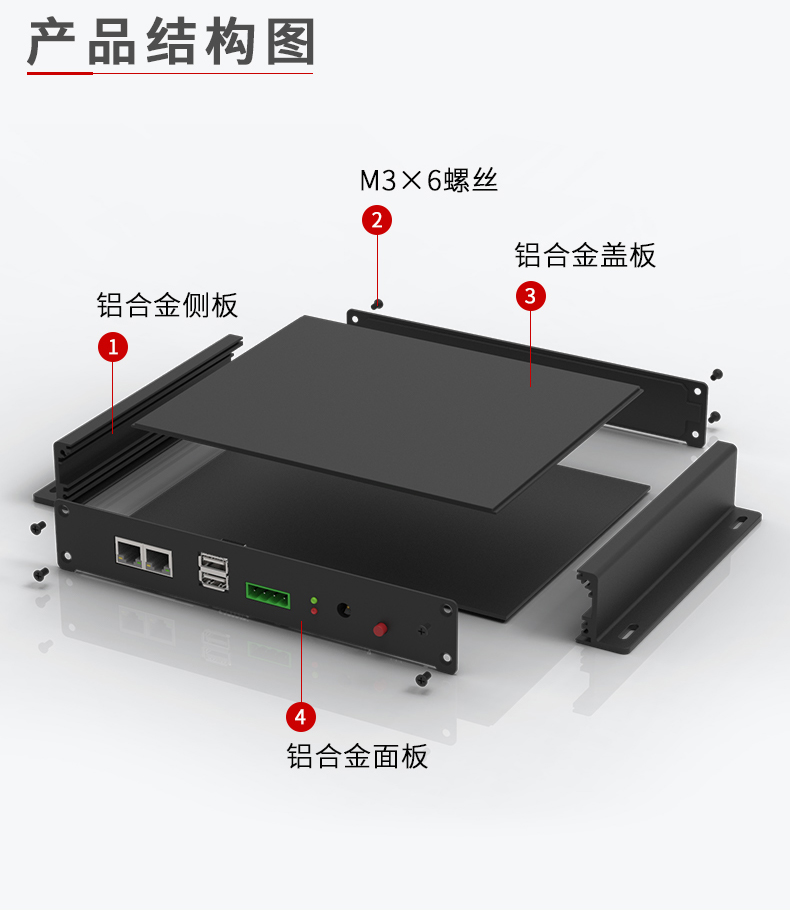 产品结构图

M3×6螺丝

2

铝合金盖板

3

铝合金侧板

1

4

铝合金面板