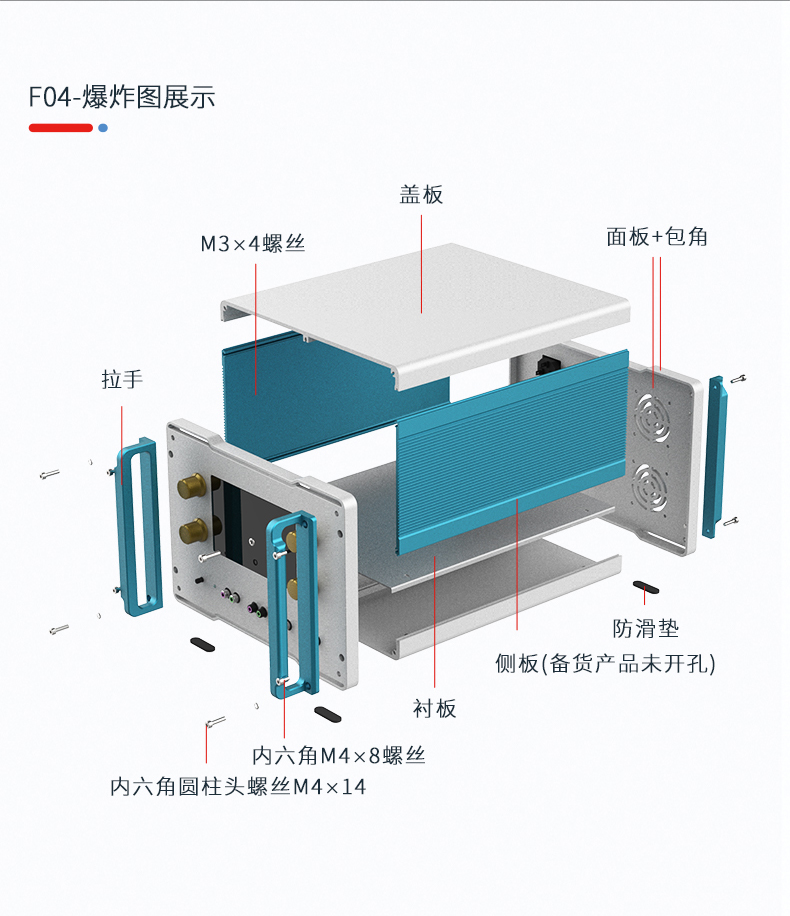 F04-爆炸图展示

盖板

M3×4螺丝

面板+包角

拉手

防滑垫

侧板(备货产品未开孔)

衬板

内六角M4×8螺丝

内六角圆柱头螺丝M4×14