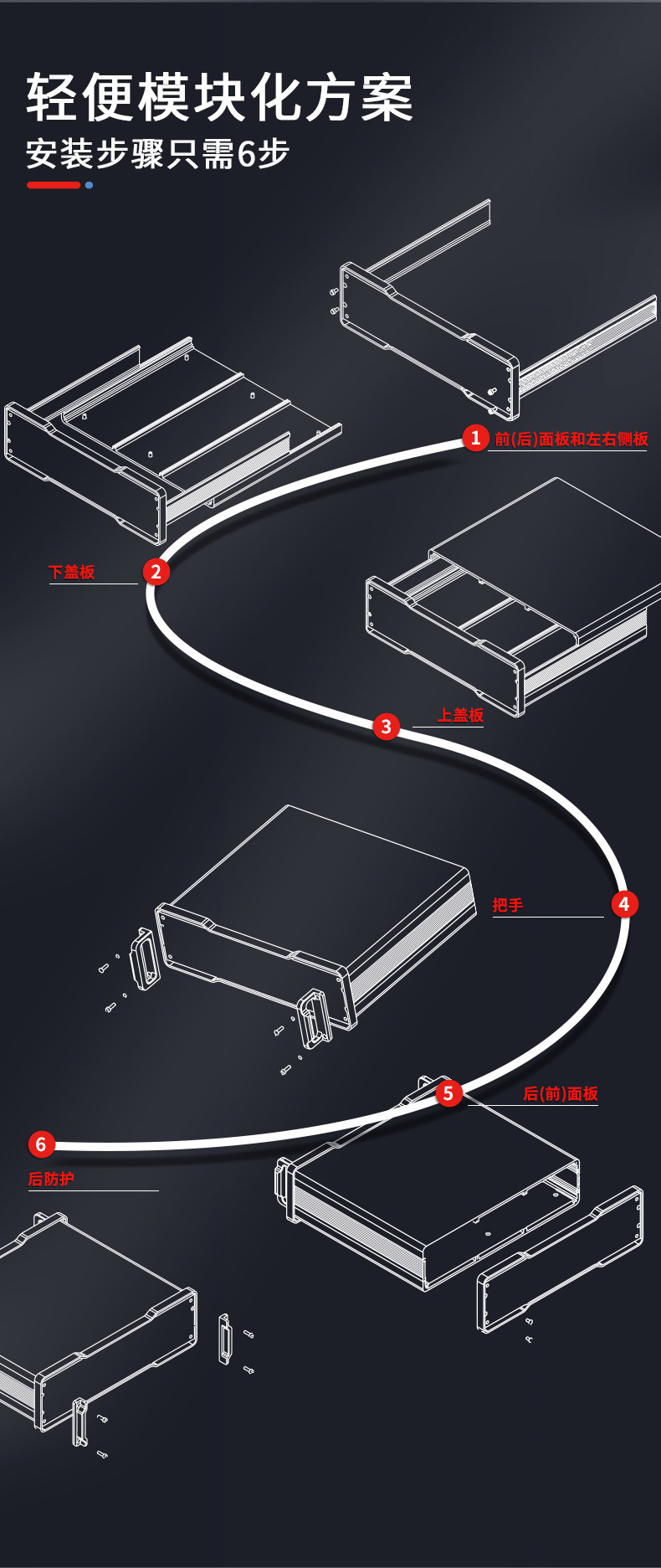 轻便模块化方案
安装步骤只需6步

1 前(后)面板和左右侧板

2 下盖板

3 上盖板

4 把手

5 后(前)面板

6 后防护