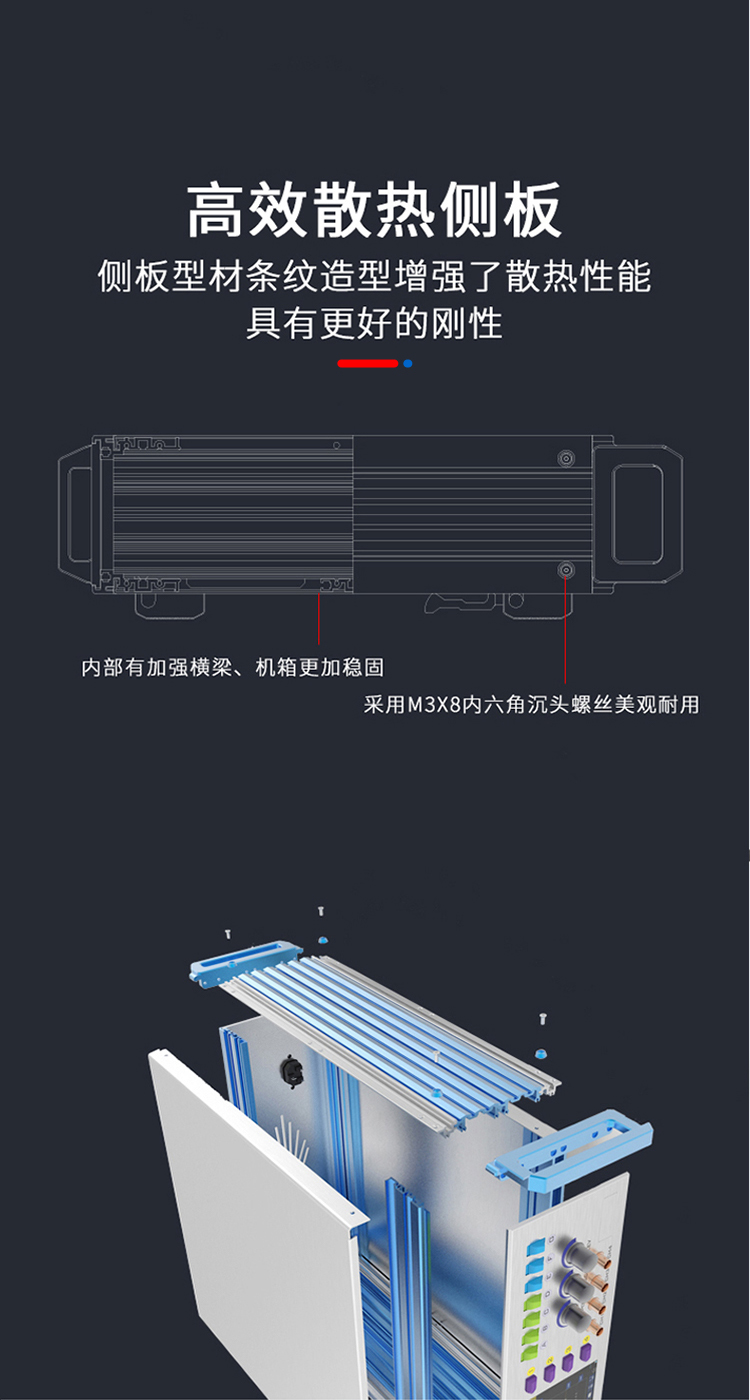 高效散热侧板

侧板型材条纹造型增强了散热性能
具有更好的刚性

内部有加强横梁、机箱更加稳固

采用M3X8内六角沉头螺丝美观耐用