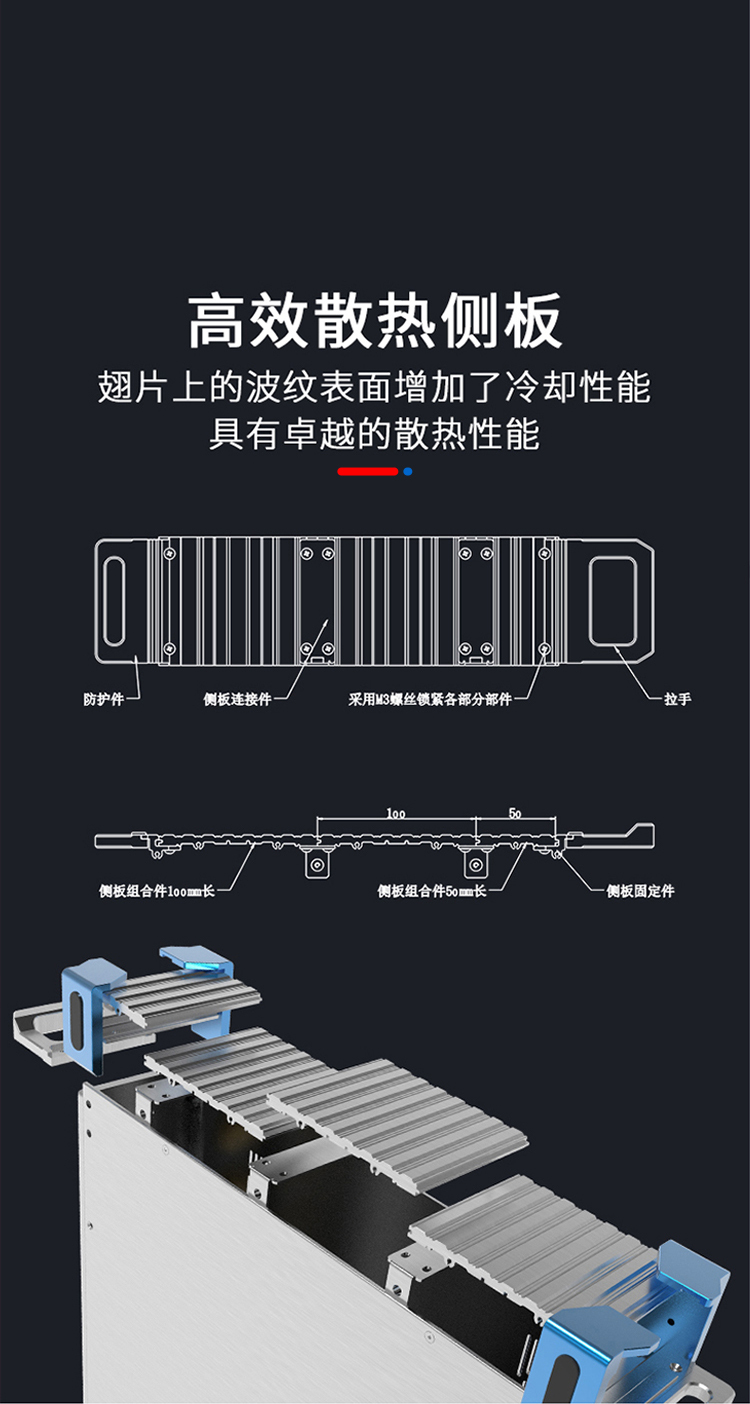 高效散热侧板

翅片上的波纹表面增加了冷却性能
具有卓越的散热性能

防护件

侧板连接件

采用M3螺丝锁紧各部分部件

拉手

100

50

侧板组合件100mm长

侧板组合件50mm长

侧板固定件