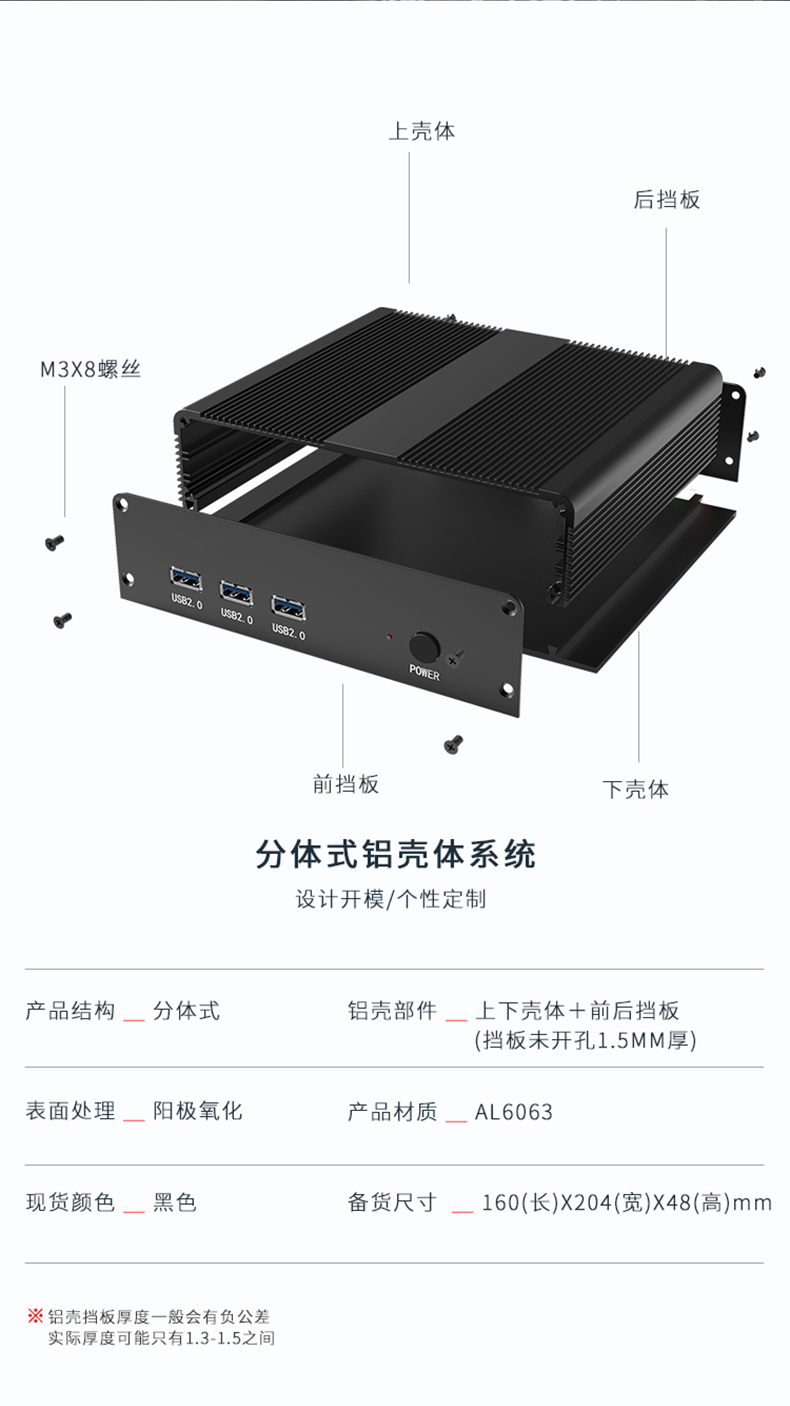 上壳体

后挡板

M3X8螺丝

USB2.0 USB2.0 USB2.0

POWER

前挡板

下壳体

分体式铝壳体系统

设计开模/个性定制

产品结构 __ 分体式

铝壳部件 __ 上下壳体+前后挡板 (挡板未开孔1.5MM厚)

表面处理 __ 阳极氧化

产品材质 __ AL6063

现货颜色 __ 黑色

备货尺寸 __ 160(长)X204(宽)X48(高)mm

※ 铝壳挡板厚度一般会有负公差 实际厚度可能只有1.3-1.5之间