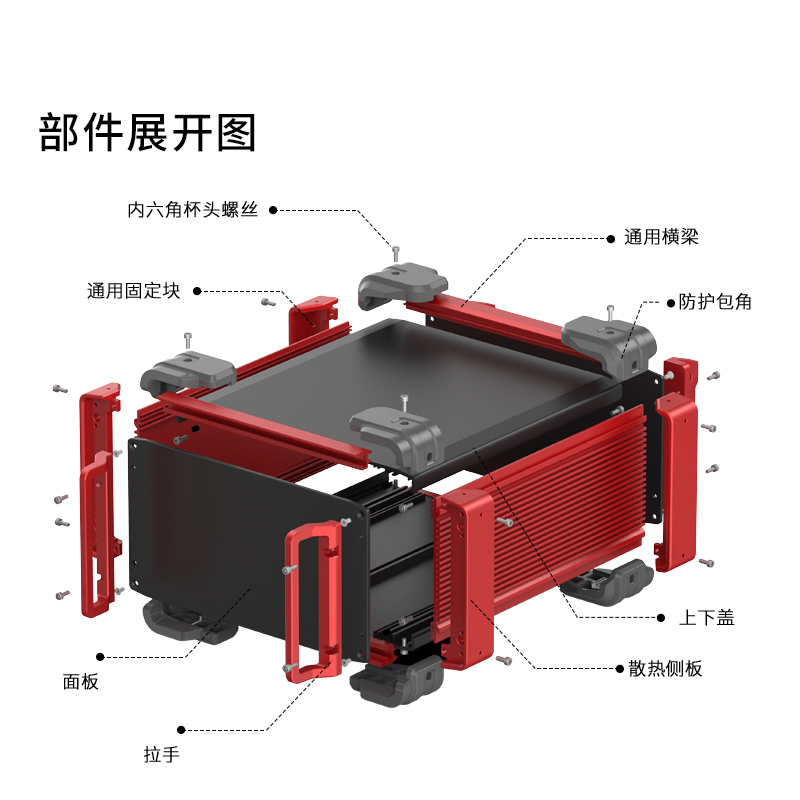 部件展开图

内六角杯头螺丝

通用横梁

通用固定块

防护包角

上下盖

散热侧板

面板

拉手