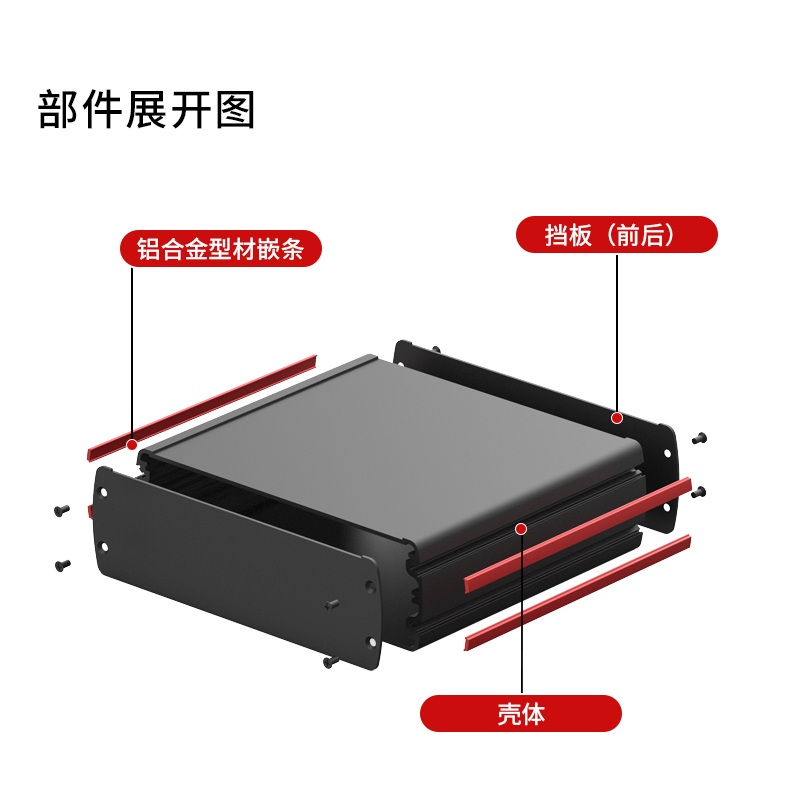 部件展开图

铝合金型材嵌条

挡板（前后）

壳体