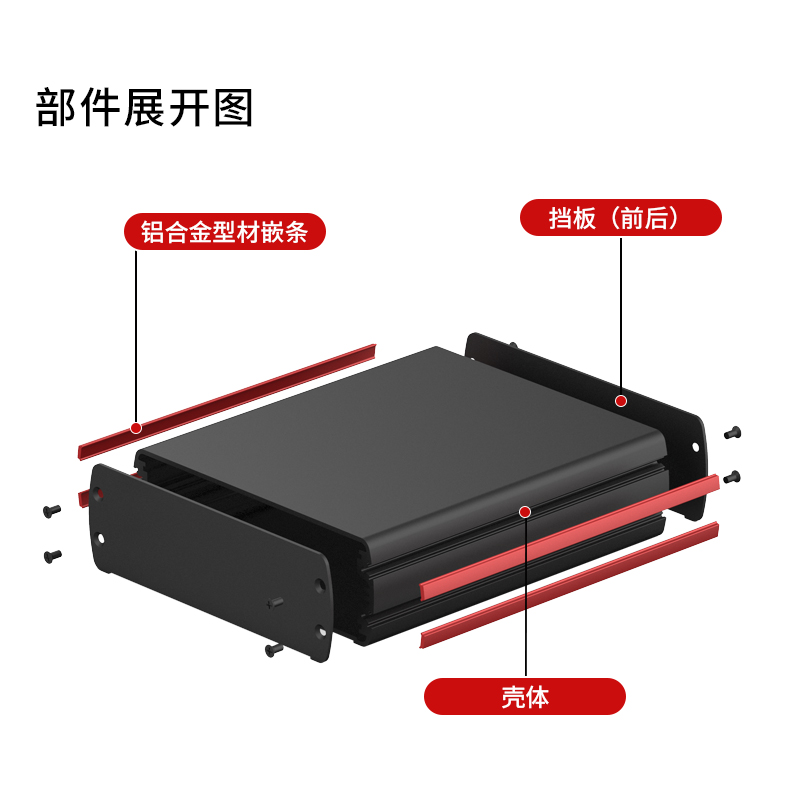 部件展开图

铝合金型材嵌条

挡板（前后）

壳体