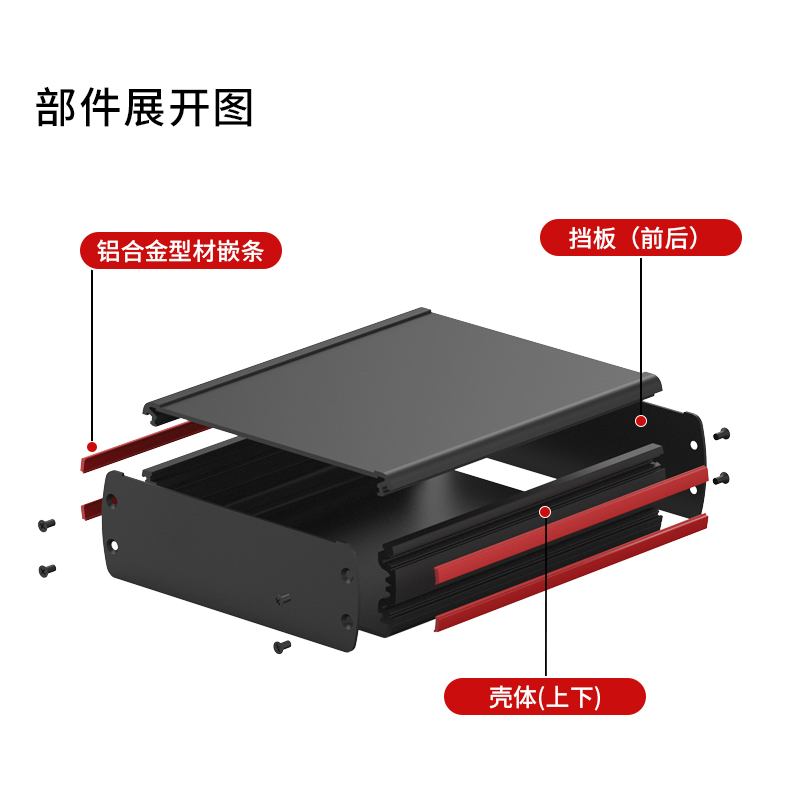 部件展开图

铝合金型材嵌条

挡板（前后）

壳体(上下)