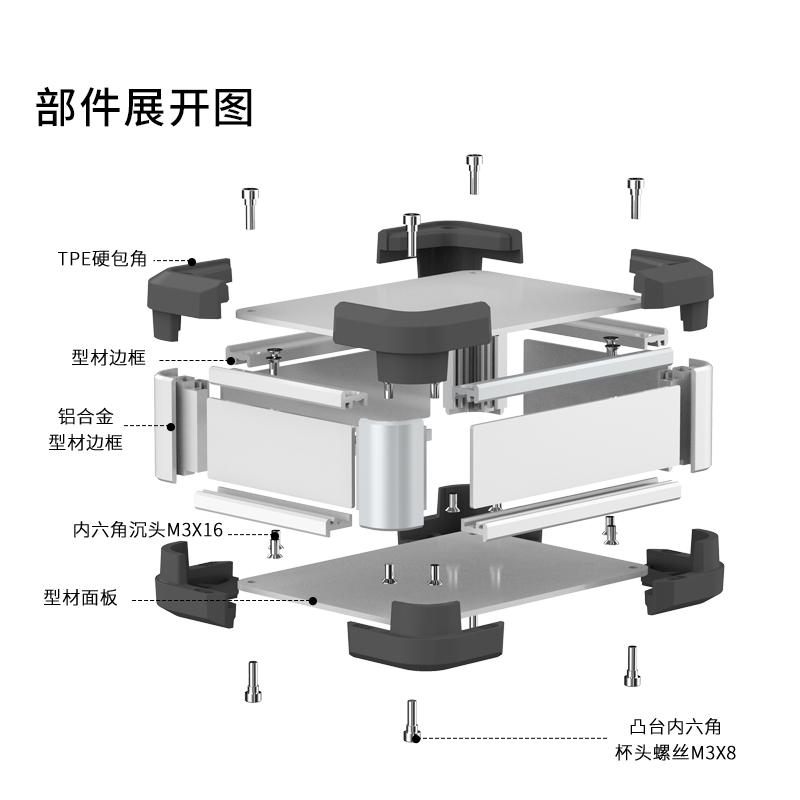 部件展开图

TPE硬包角

型材边框

铝合金
型材边框

内六角沉头M3X16

型材面板

凸台内六角
杯头螺丝M3X8