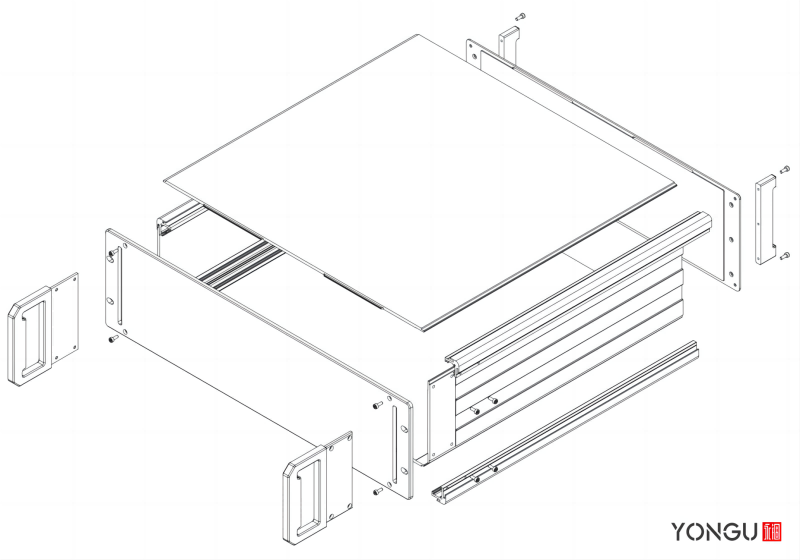 YONGU