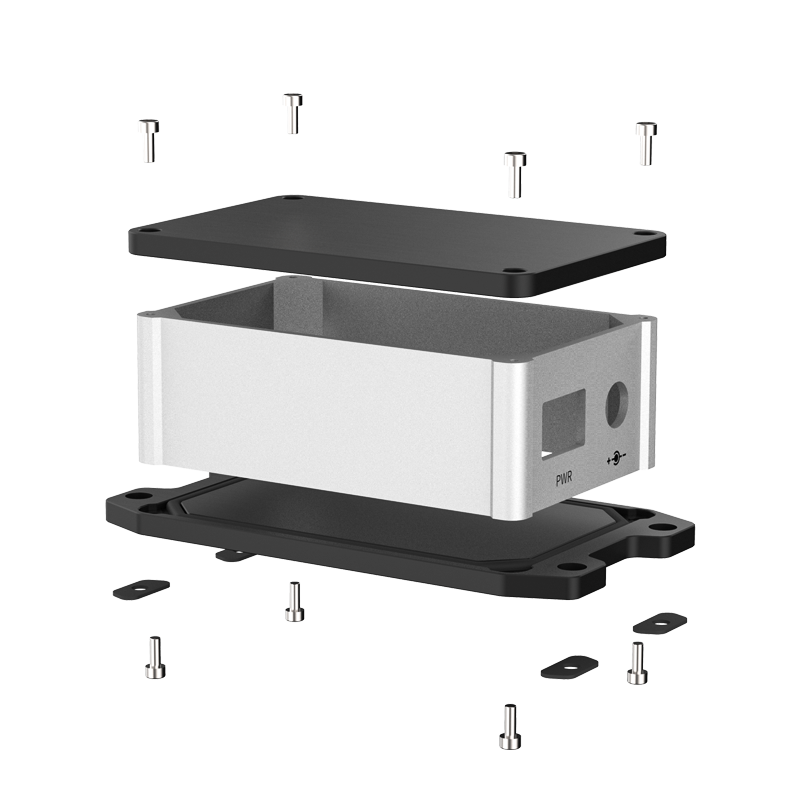 PWR