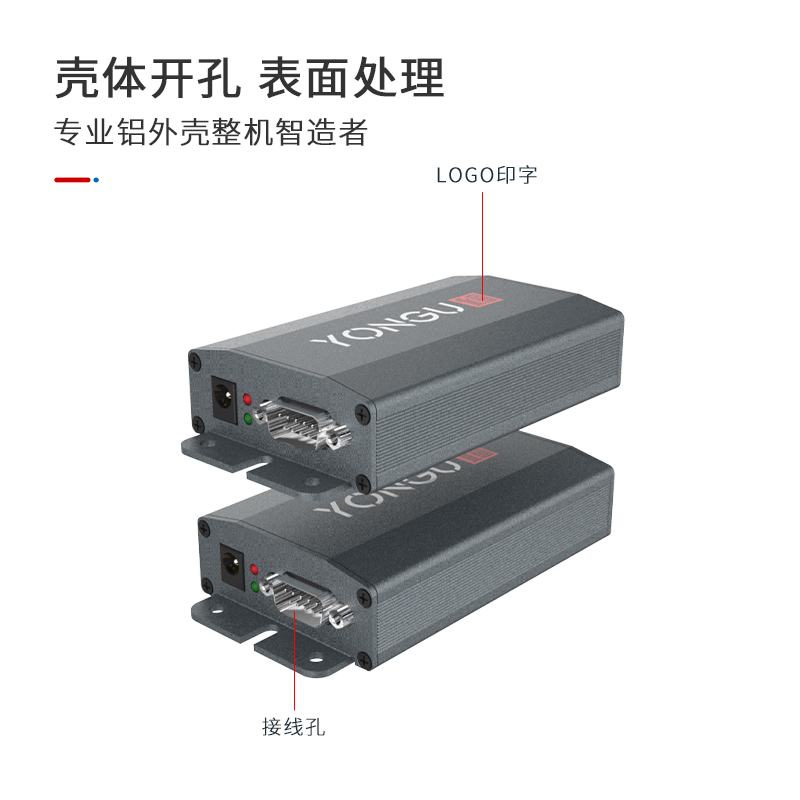 壳体开孔 表面处理

专业铝外壳整机智造者

LOGO印字

YONGU

YONGU

接线孔